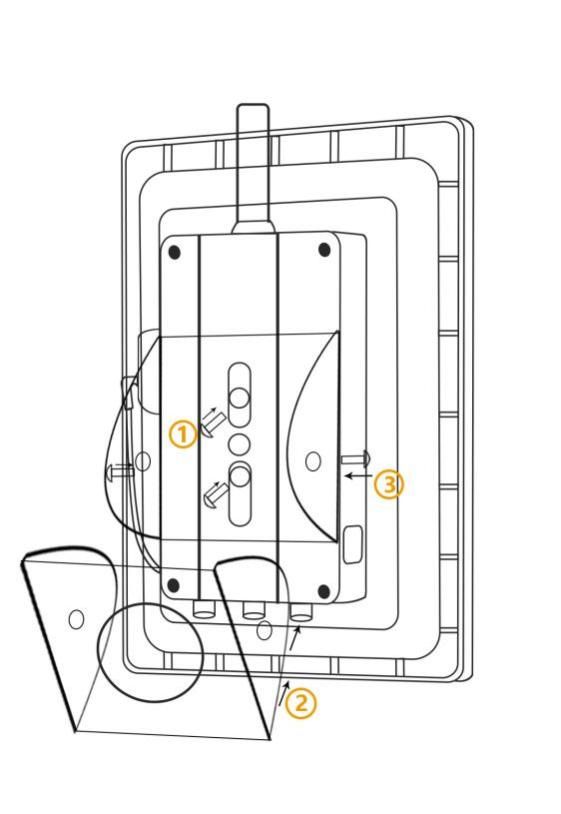 ①
③
②